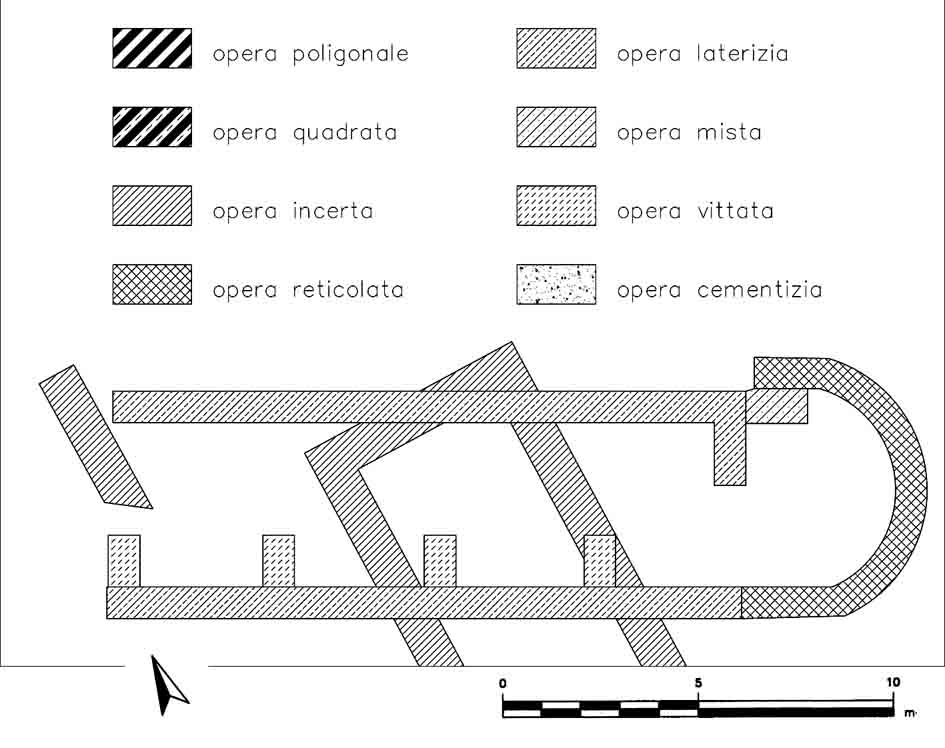 opera poligonale
opera quadrata
opera incerta
opera reticolata
opera laterizia
opera mista
opera vittata
opera cementizia

0
5
10
m.