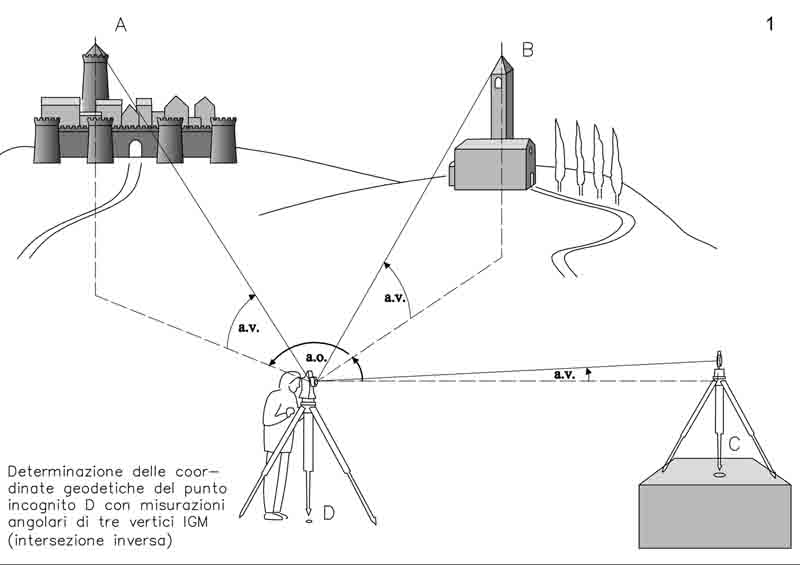 A

1

B

a.v.

a.v.

a.o.

a.v.

C

D

Determinazione delle coordinate geodetiche del punto incognito D con misurazioni angolari di tre vertici IGM (intersezione inversa)