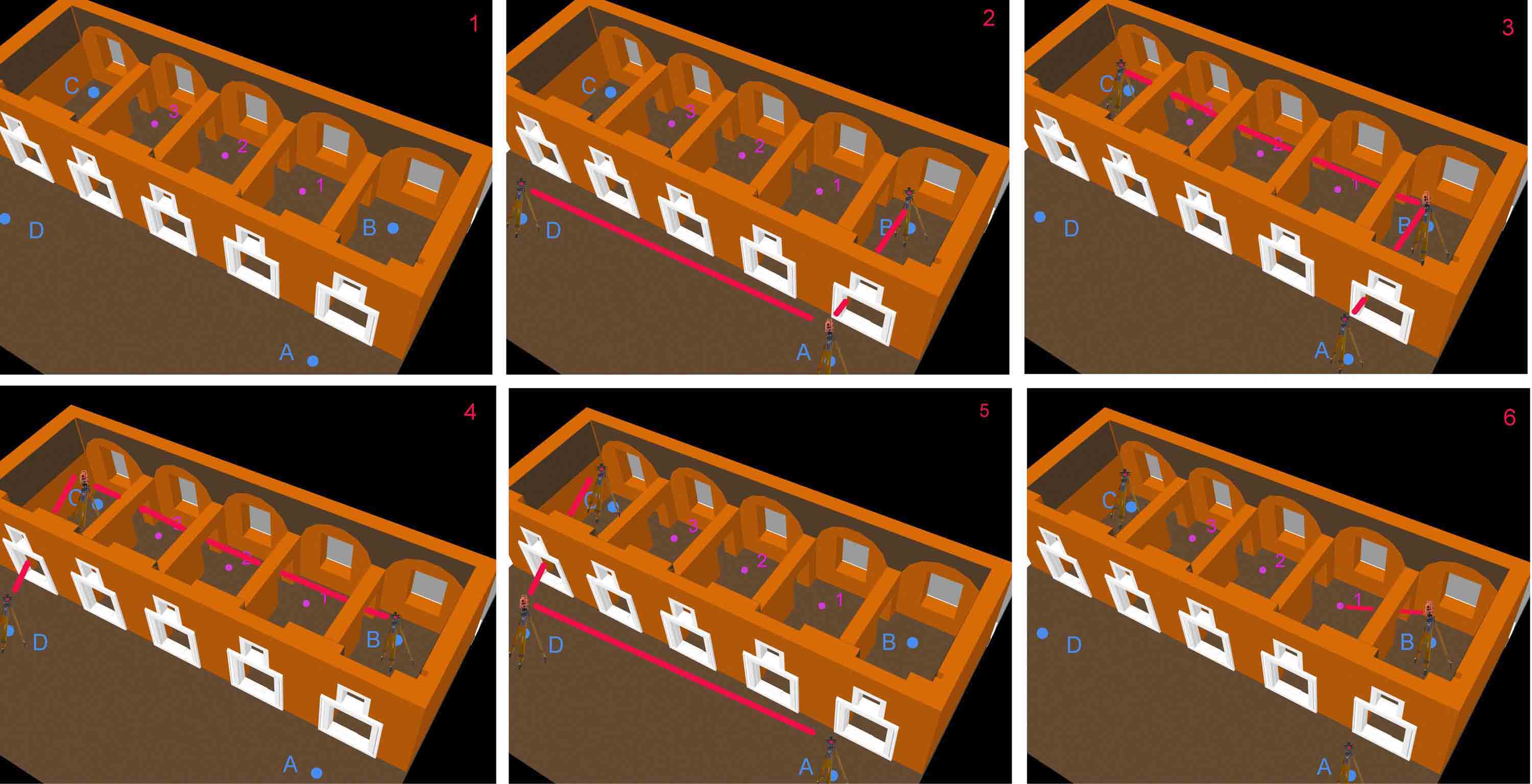 1
C
3
2
1
D
B
A

2
C
3
2
1
D
B
A

3
C
3
2
1
D
B
A

4
C
3
2
1
D
B
A

5
C
3
2
1
D
B
A

6
C
3
2
1
D
B
A