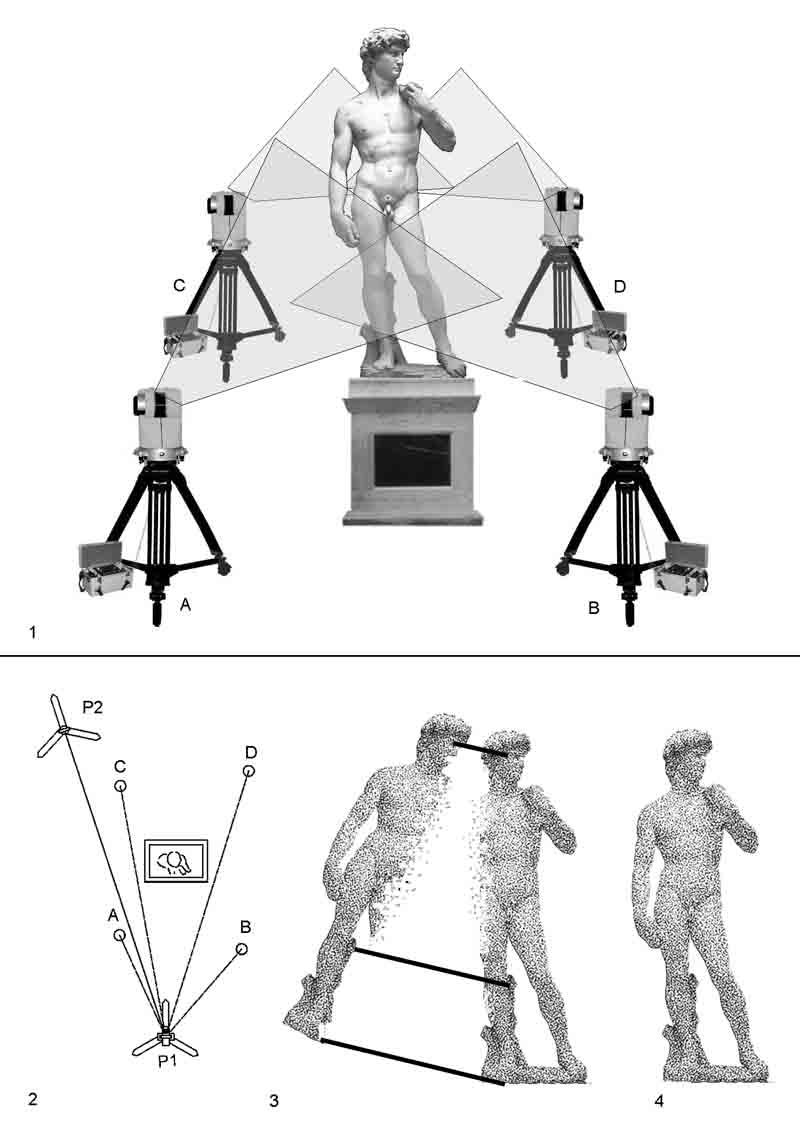 C
D
A
B
1

P2
C
D
A
B
P1
2
3
4