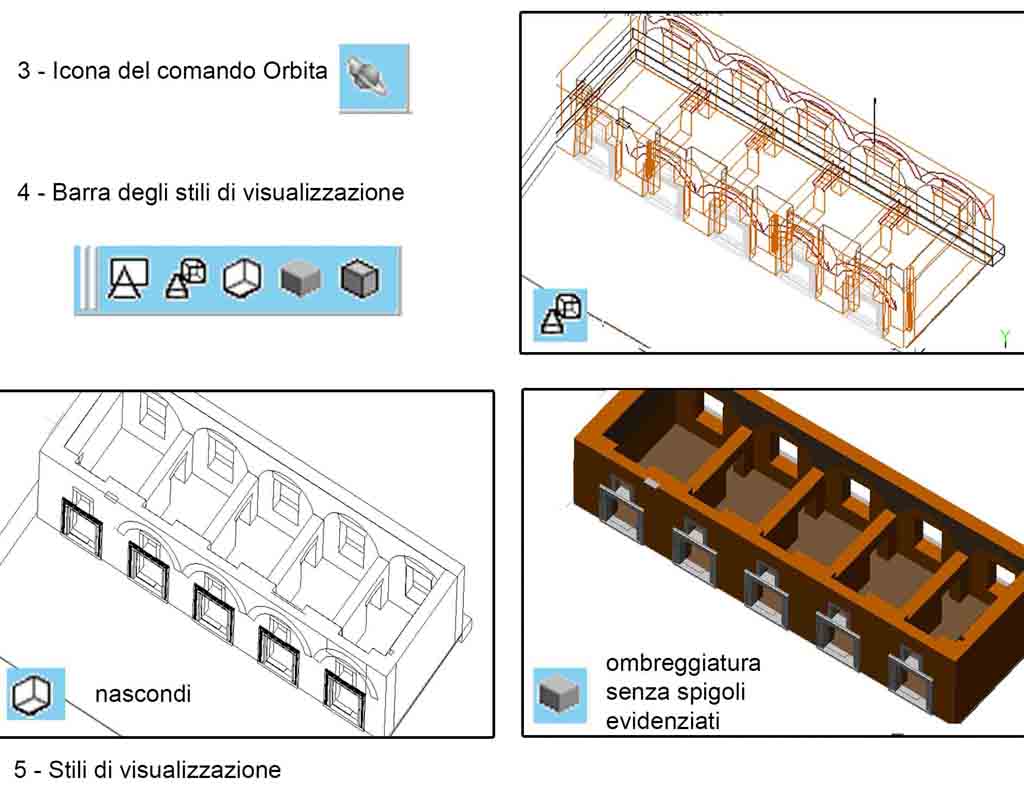 3 - Icona del comando Orbita

4 - Barra degli stili di visualizzazione

Y

nascondi

ombreggiatura senza spigoli evidenziati

5 - Stili di visualizzazione