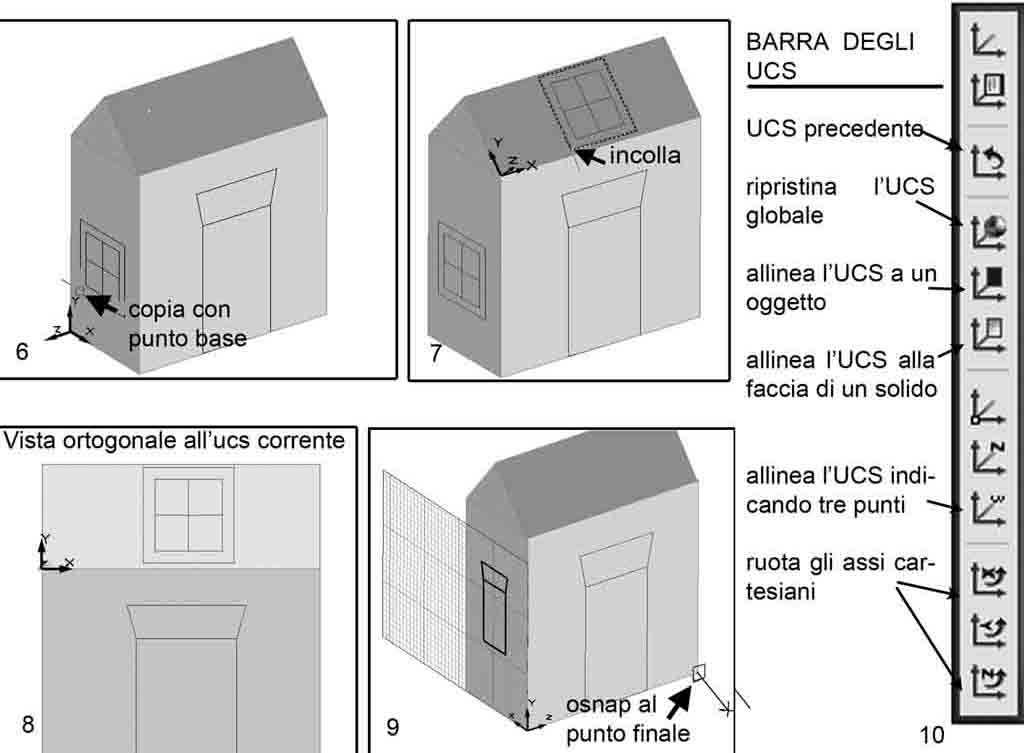 copia con punto base

6

incolla

7

BARRA DEGLI UCS

UCS precedente

ripristina l'UCS globale

allinea l'UCS a un oggetto

allinea l'UCS alla faccia di un solido

allinea l'UCS indicando tre punti

ruota gli assi cartesiani

Vista ortogonale all'ucs corrente

8

9

osnap al punto finale

10