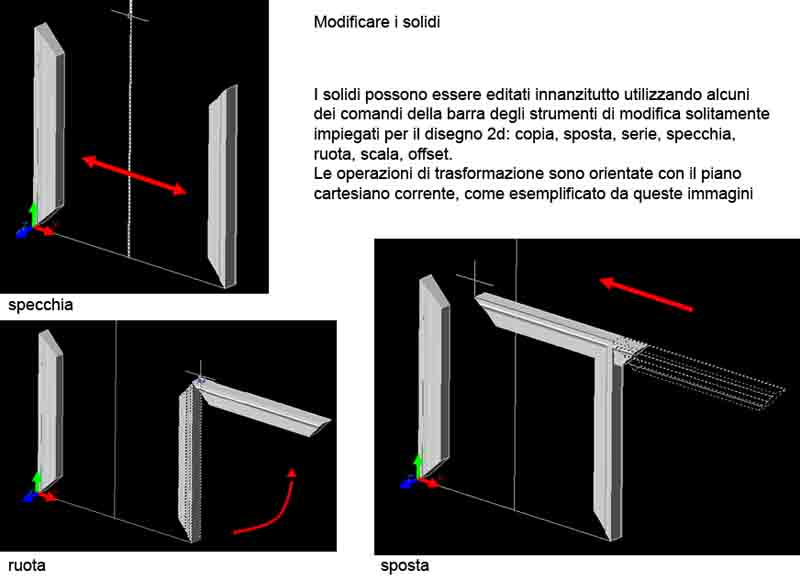 Modificare i solidi

I solidi possono essere editati innanzitutto utilizzando alcuni dei comandi della barra degli strumenti di modifica solitamente impiegati per il disegno 2d: copia, sposta, serie, specchia, ruota, scala, offset.
Le operazioni di trasformazione sono orientate con il piano cartesiano corrente, come esemplificato da queste immagini

specchia

ruota

sposta