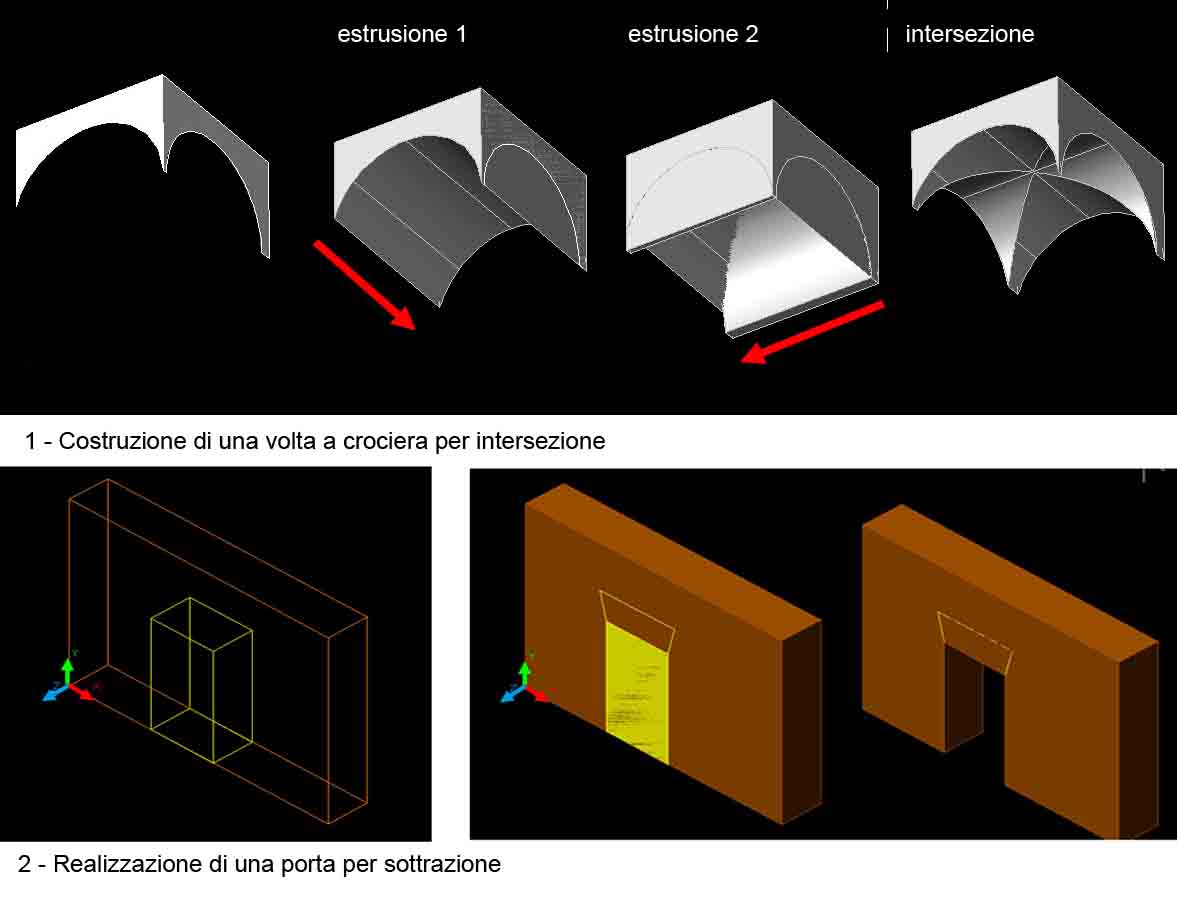 estrusione 1

estrusione 2

intersezione

1 - Costruzione di una volta a crociera per intersezione

2 - Realizzazione di una porta per sottrazione