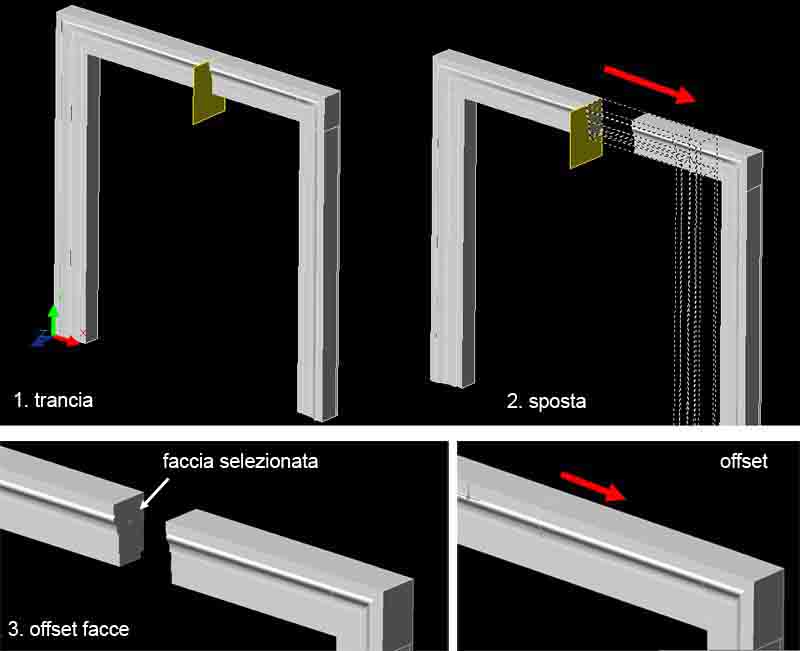 Y
Z
X
1. trancia

2. sposta

faccia selezionata
3. offset facce

offset