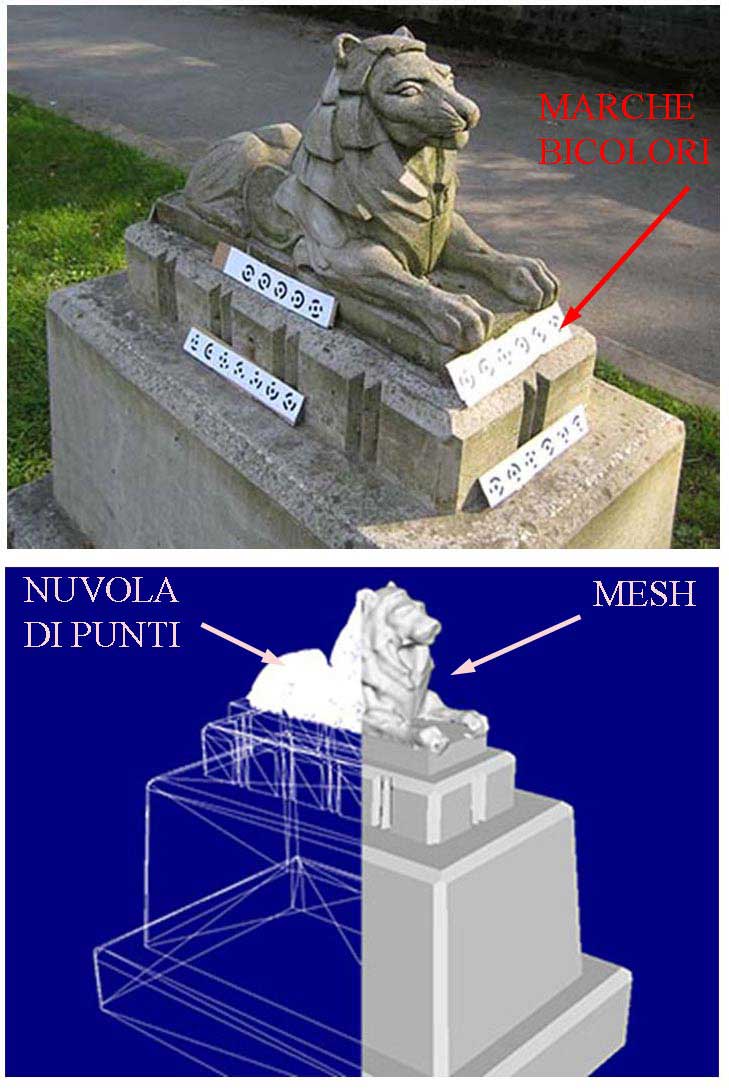 MARCHE BICOLORI

NUVOLA DI PUNTI

MESH