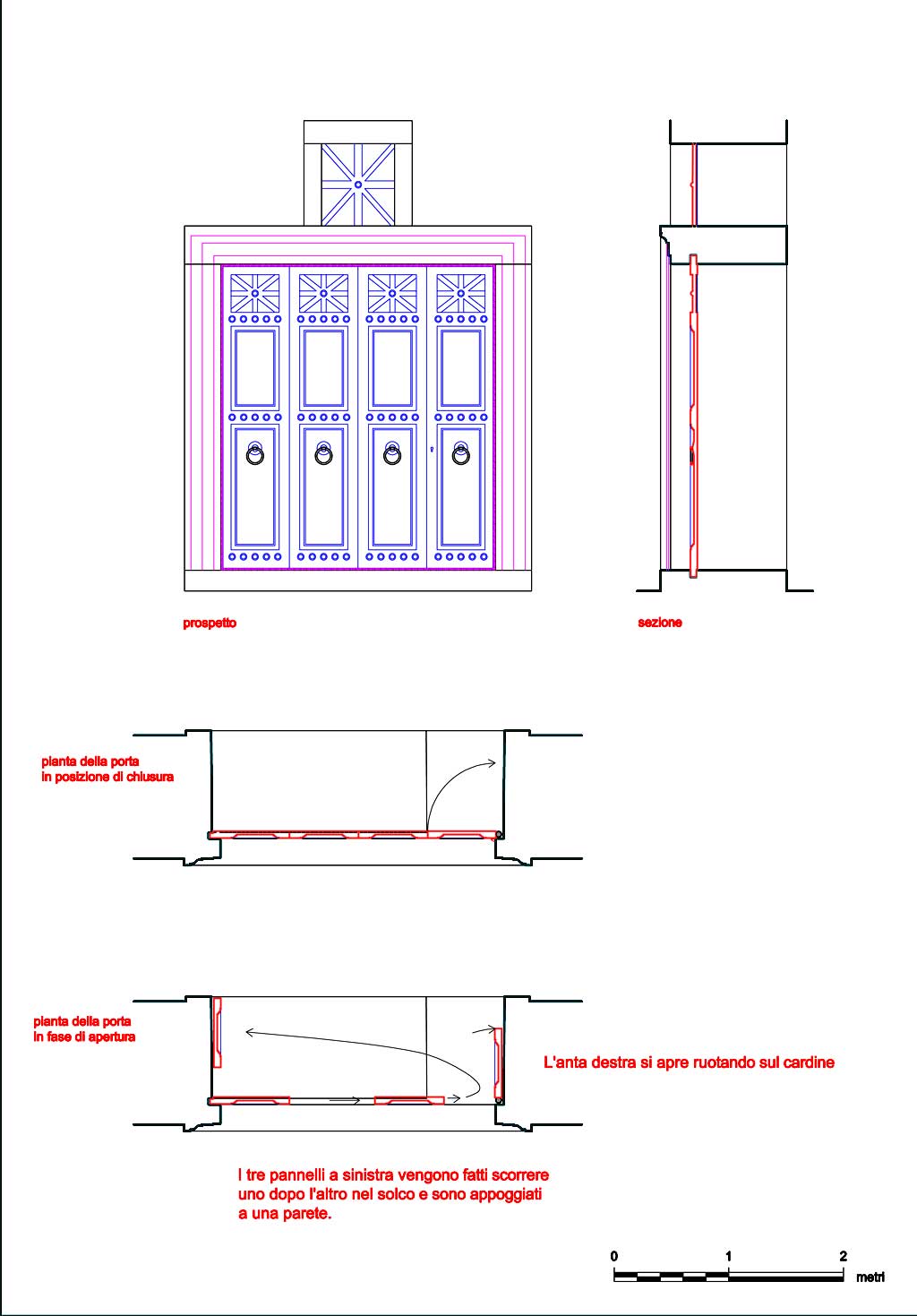 prospetto

sezione

pianta della porta
in posizione di chiusura

pianta della porta
in fase di apertura

L'anta destra si apre ruotando sul cardine

I tre pannelli a sinistra vengono fatti scorrere uno dopo l'altro nel solco e sono appoggiati a una parete.

0
1
2
metri